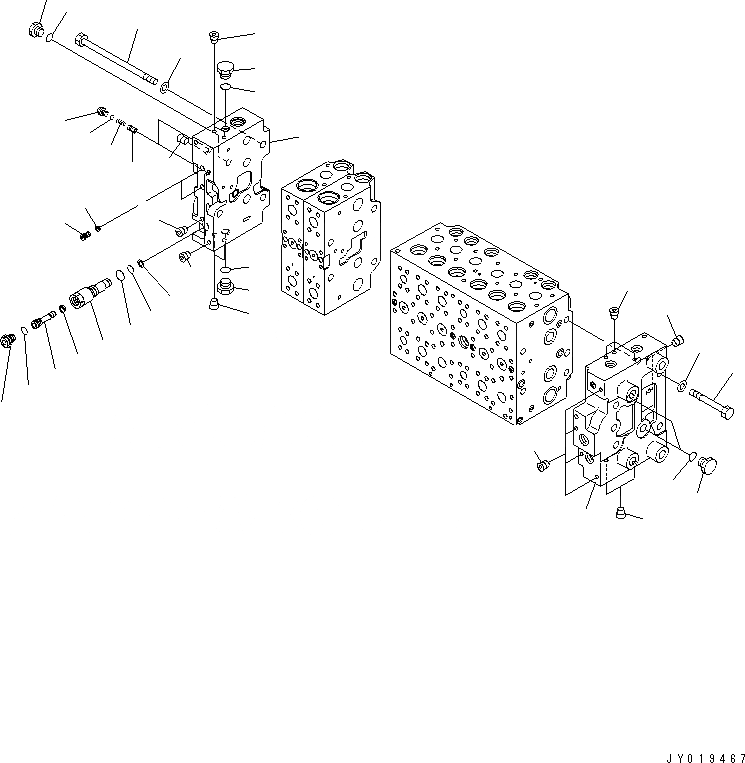 JY019467