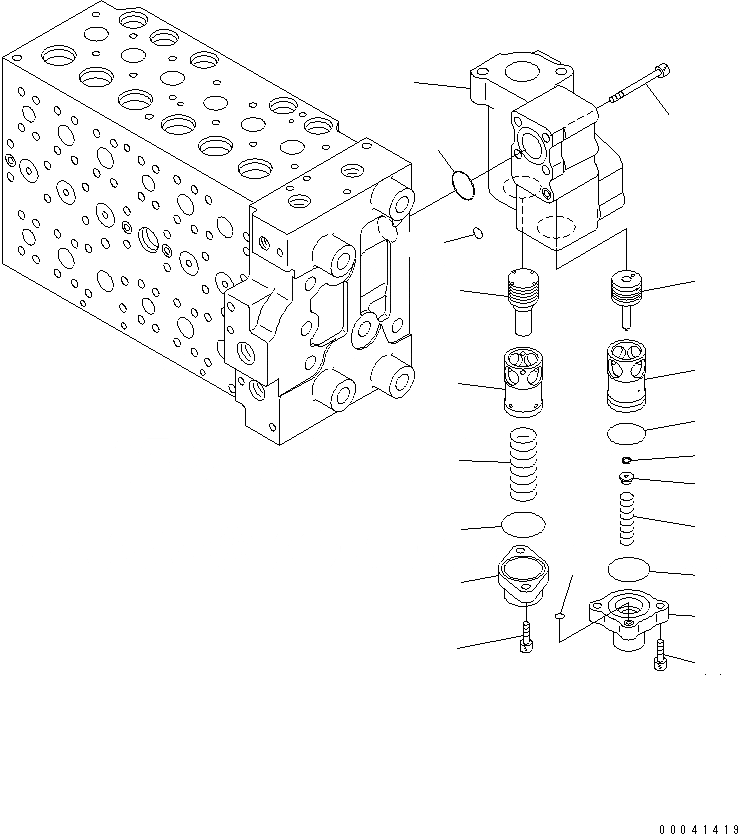 00041419