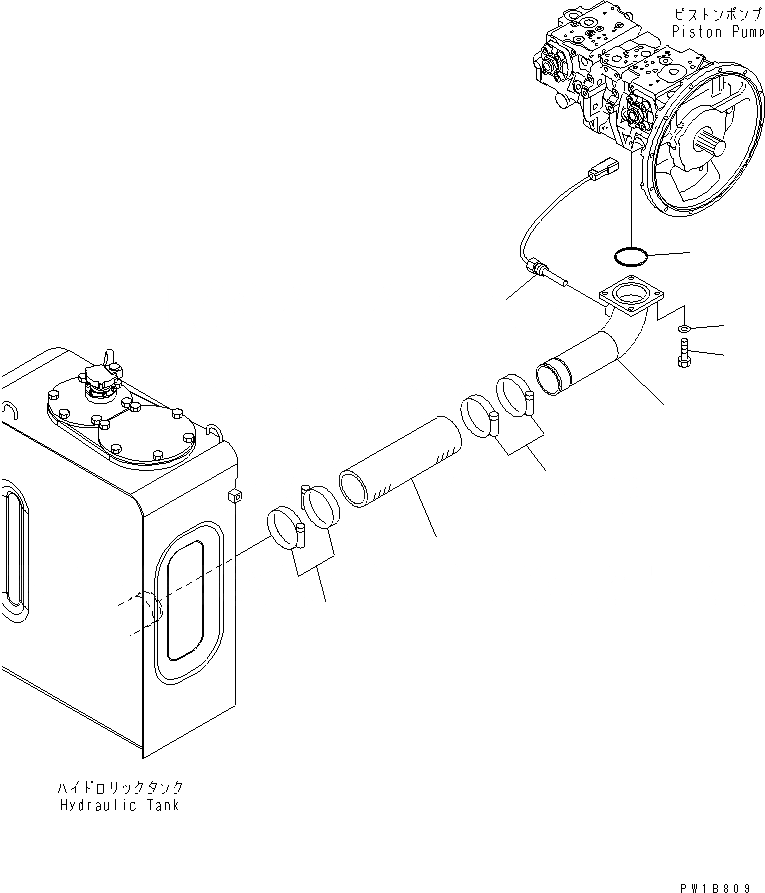 ピストンポンプ
Piston Pump

ハイドロリックタンク
Hydraulic Tank

PW1B809