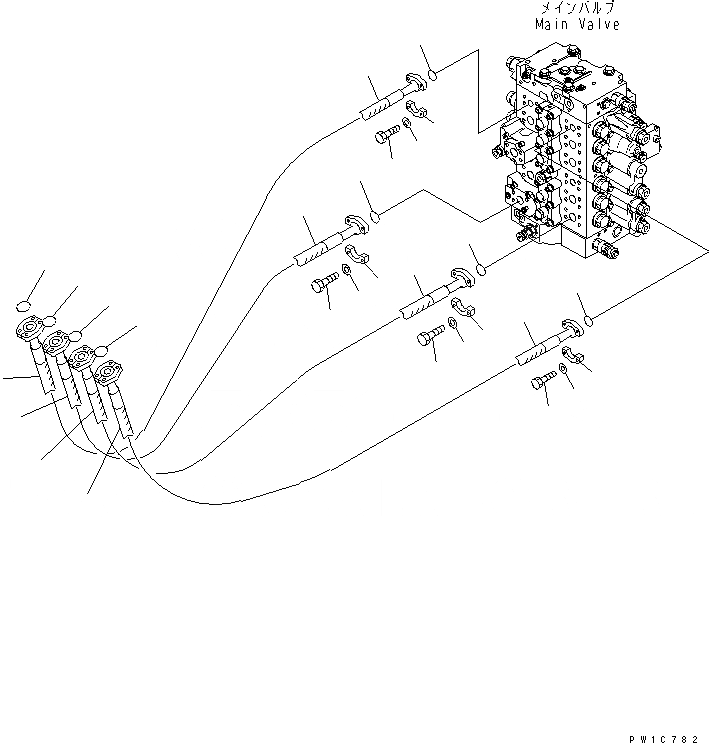 メインバルブ
Main Valve

PW1C782