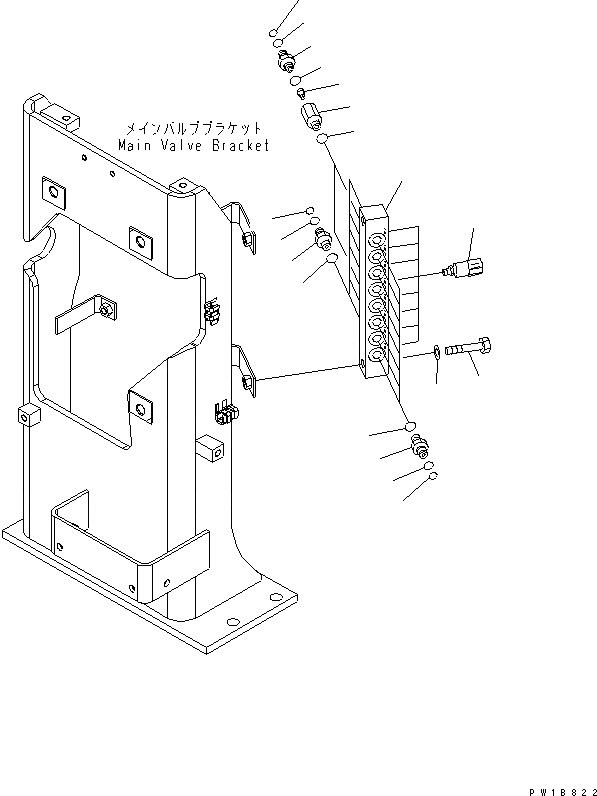 メインバルブブラケット
Main Valve Bracket

PW1B822