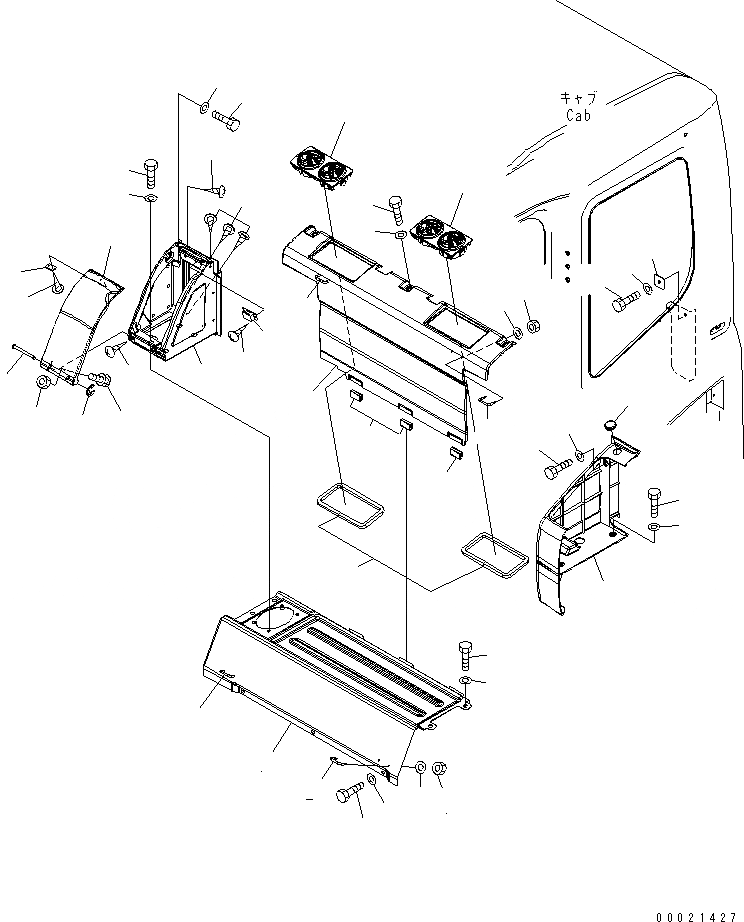 キャブ
Cab

00021427