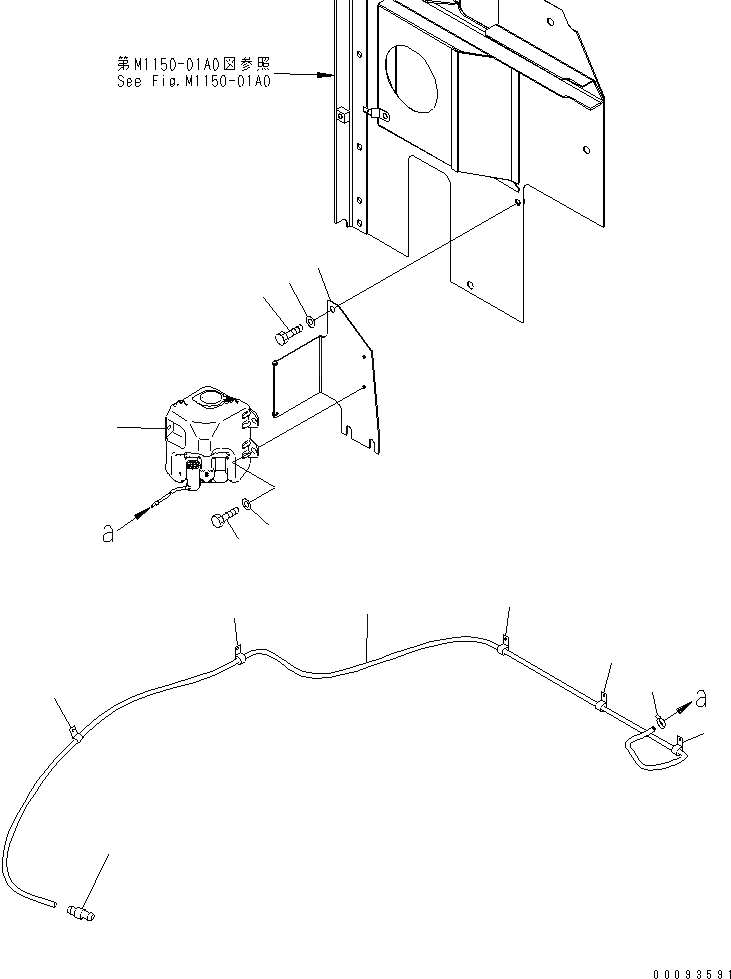 第M1150-01A0図参照
See Fig.M1150-01A0

a

a

00093591