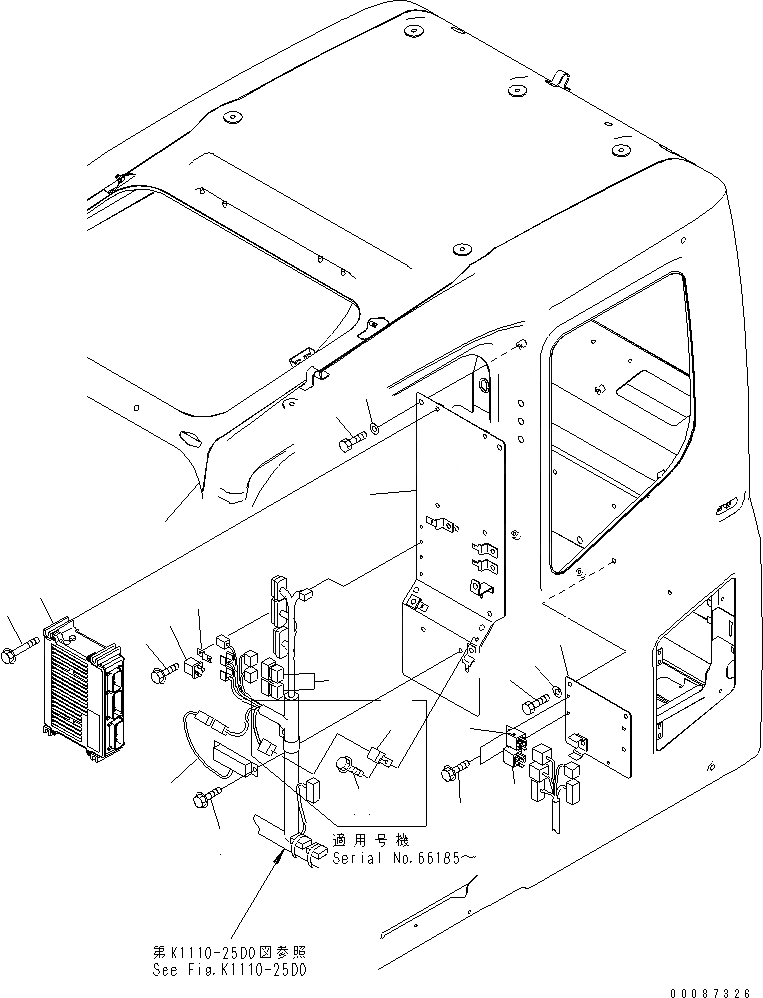 適用号機
Serial No.66185～

第K1110-25D0図参照
See Fig.K1110-25D0

00087326