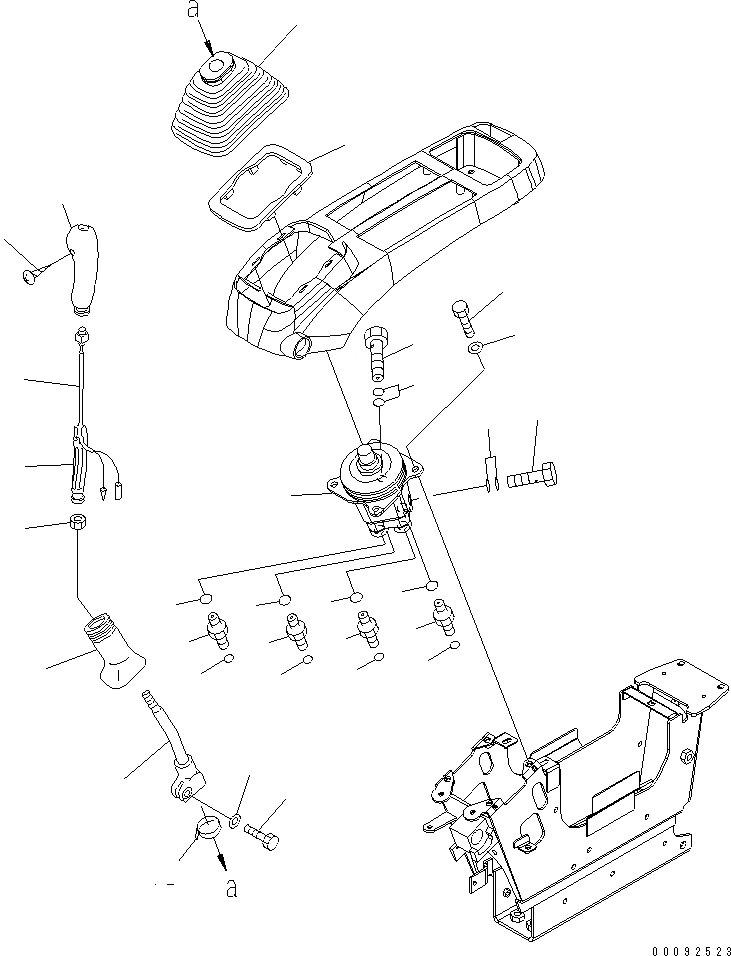 a

a

00092523