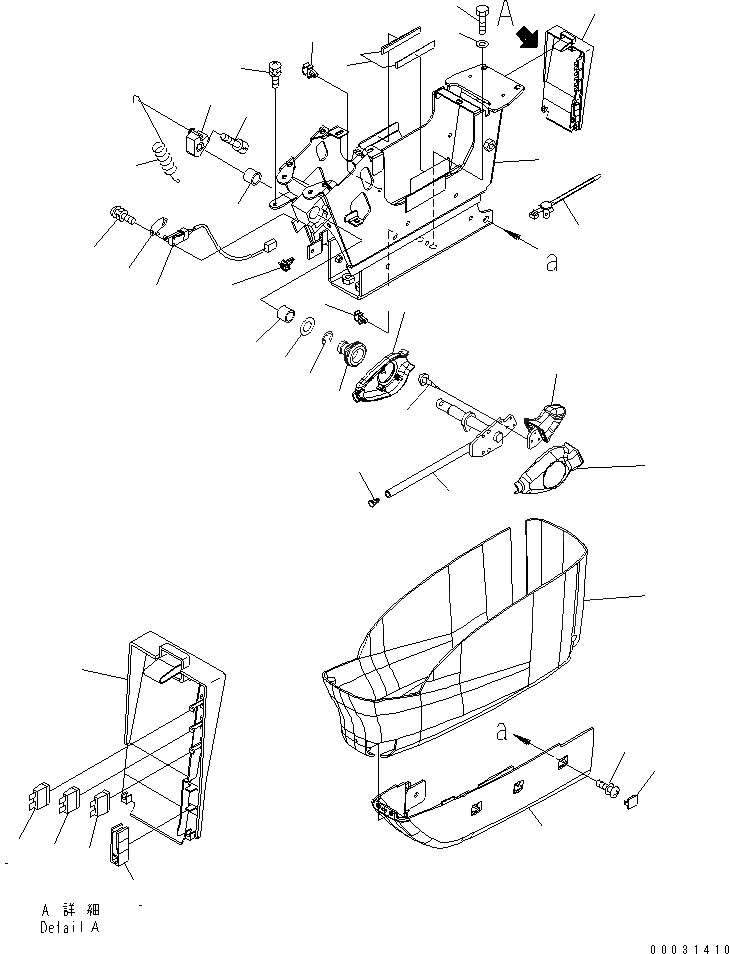 A

a

a

A 詳細
Detail A

00031410