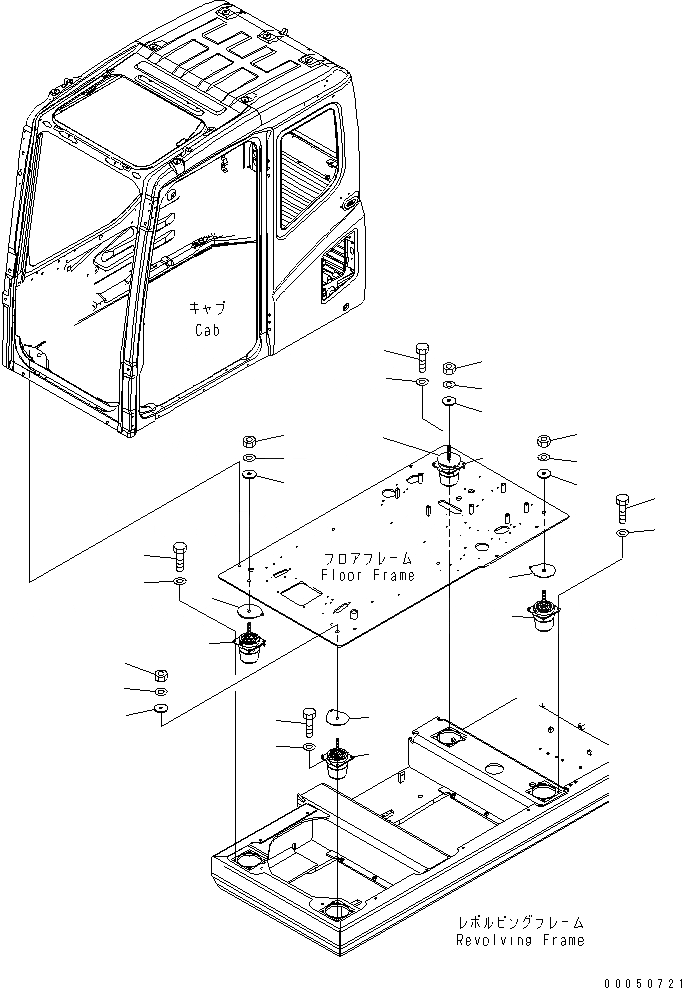 キャブ
Cab

フロアフレーム
Floor Frame

レボルビングフレーム
Revolving Frame

00050721