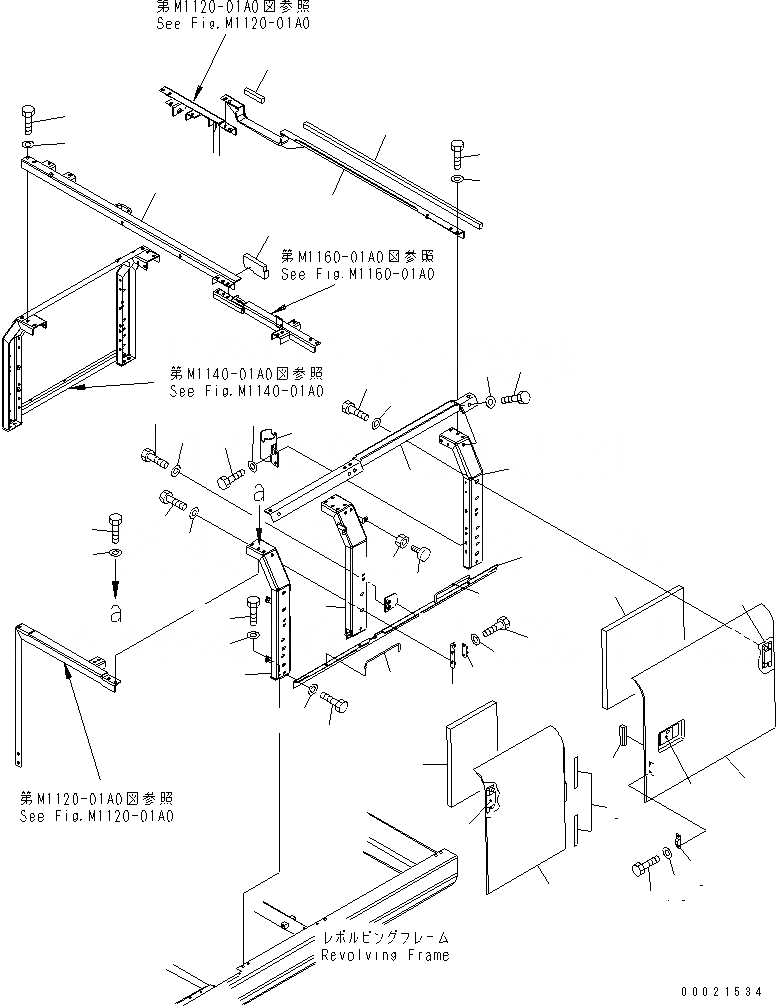 第M1120-01A0図参照
See Fig.M1120-01A0

第M1160-01A0図参照
See Fig.M1160-01A0

第M1140-01A0図参照
See Fig.M1140-01A0

a

a

第M1120-01A0図参照
See Fig.M1120-01A0

レボルビングフレーム
Revolving Frame

00021534