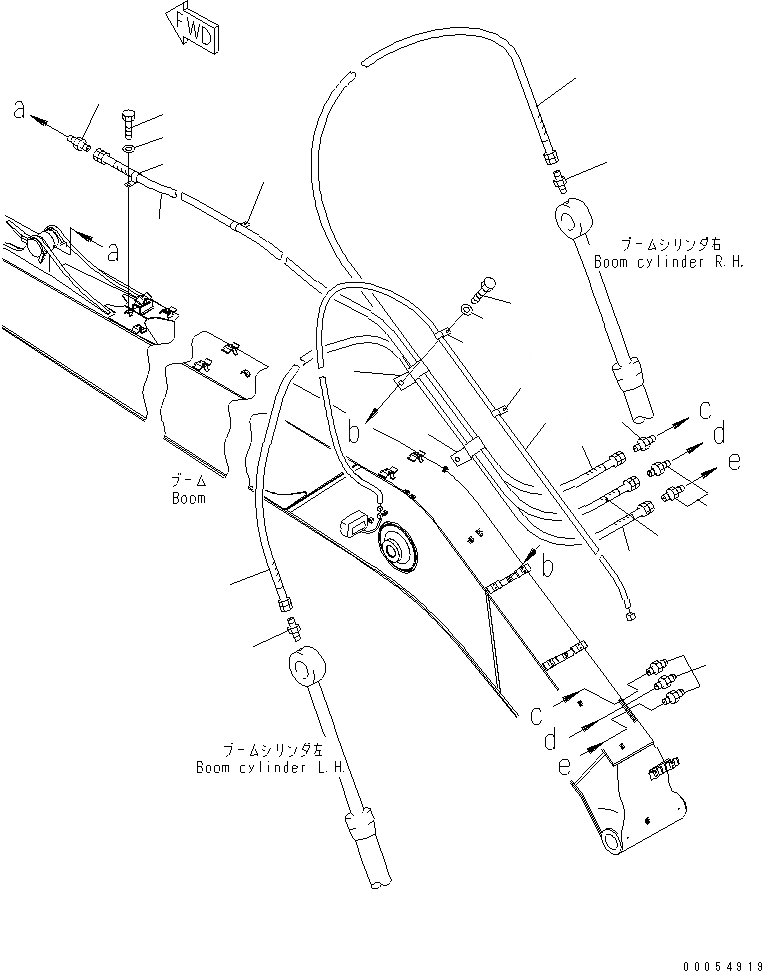 FWD

a

a

ブームシリンダ右
Boom cylinder R.H.

b

c

d

e

ブーム
Boom

b

c

d

e

ブームシリンダ左
Boom cylinder L.H.

00054919