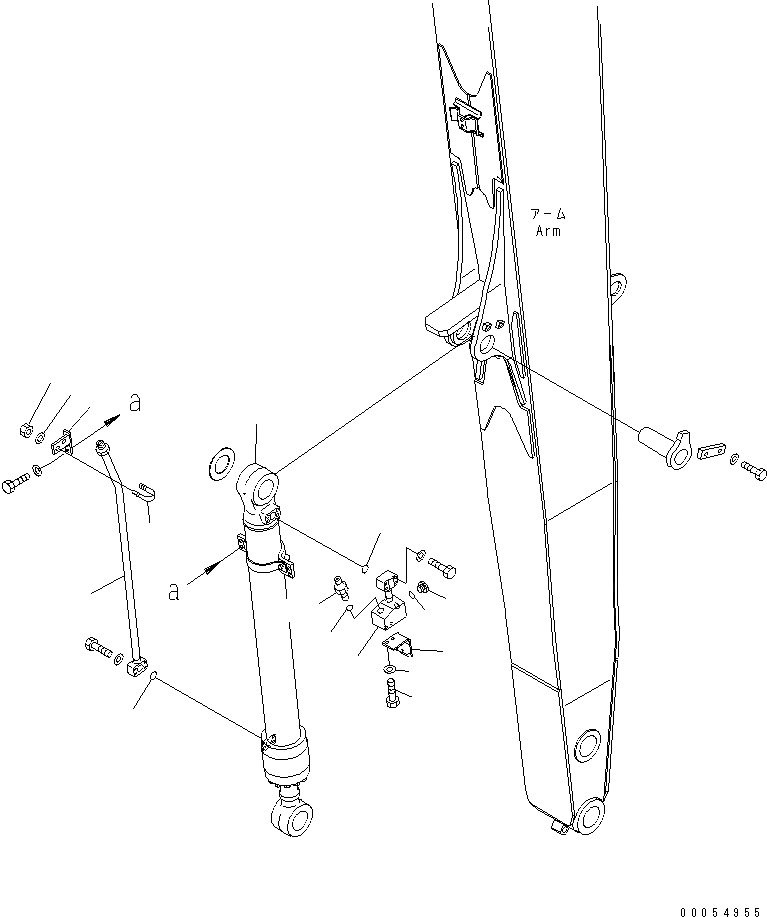 アーム
Arm

a

a

00054955