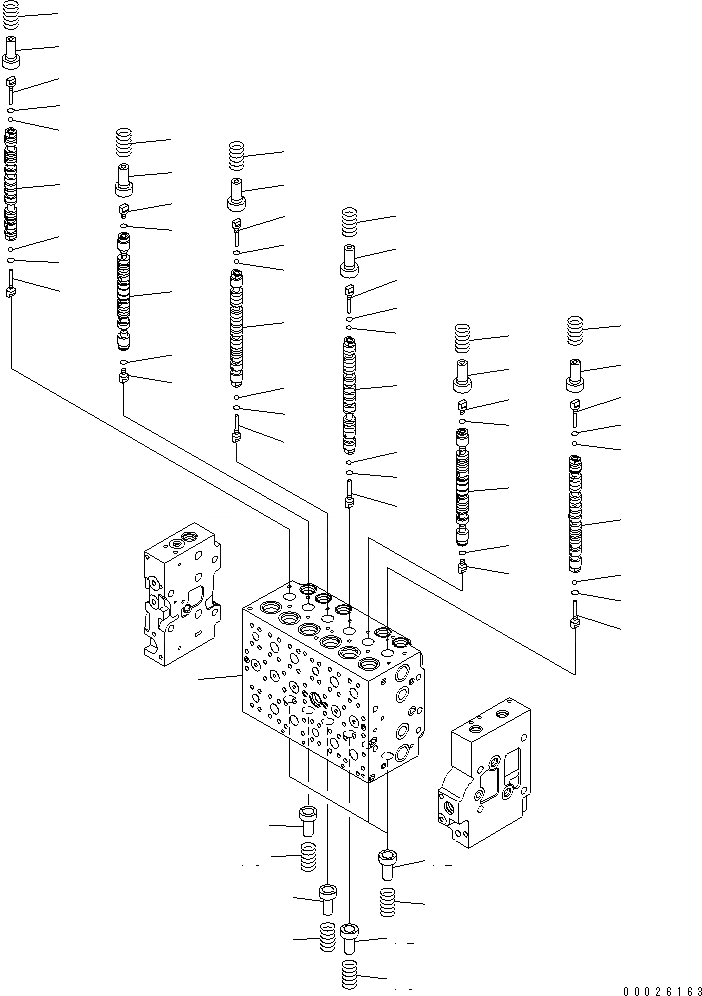 00026163