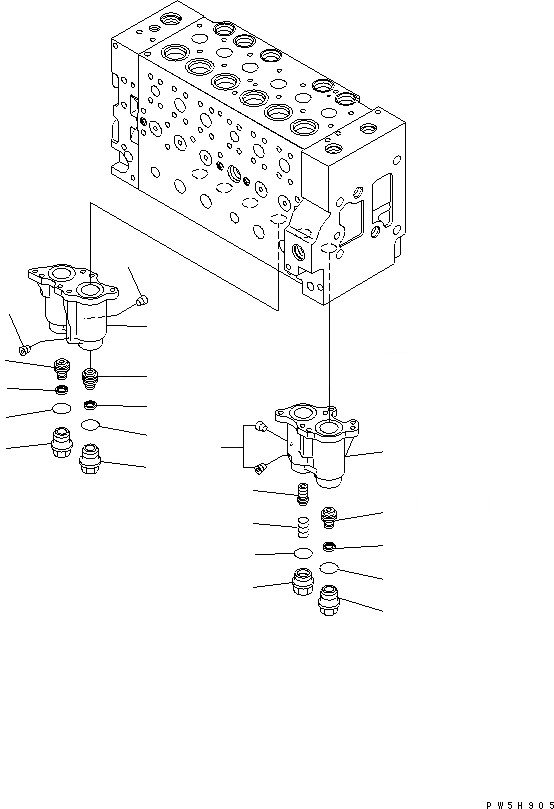 PW5H905