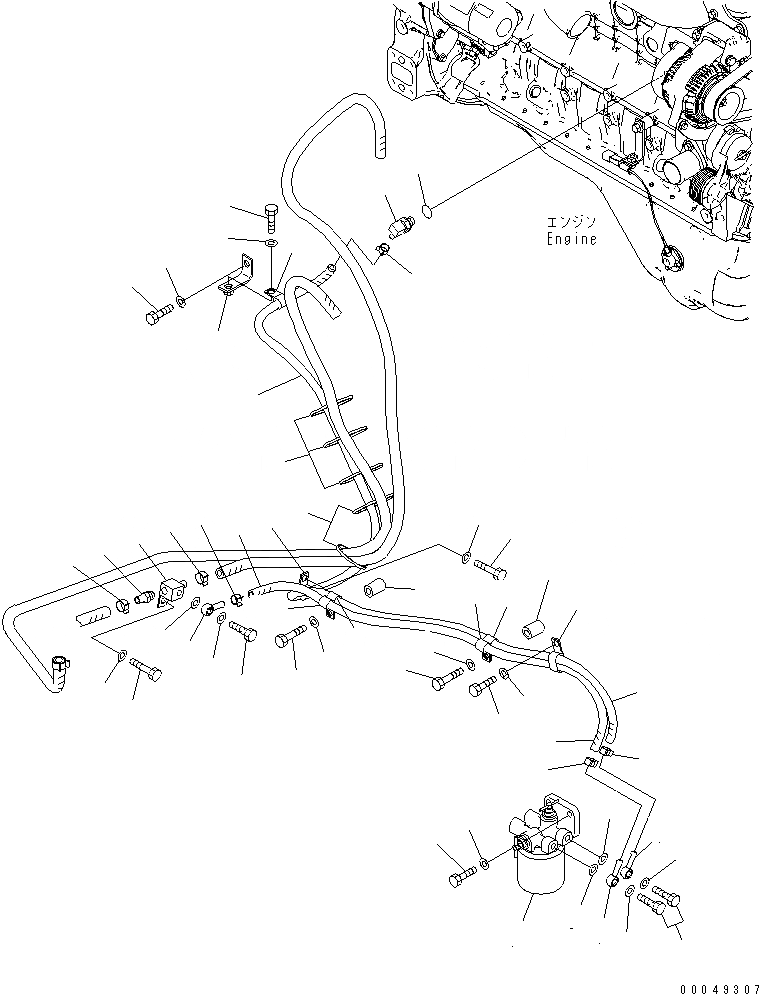 エンジン
Engine

00049307