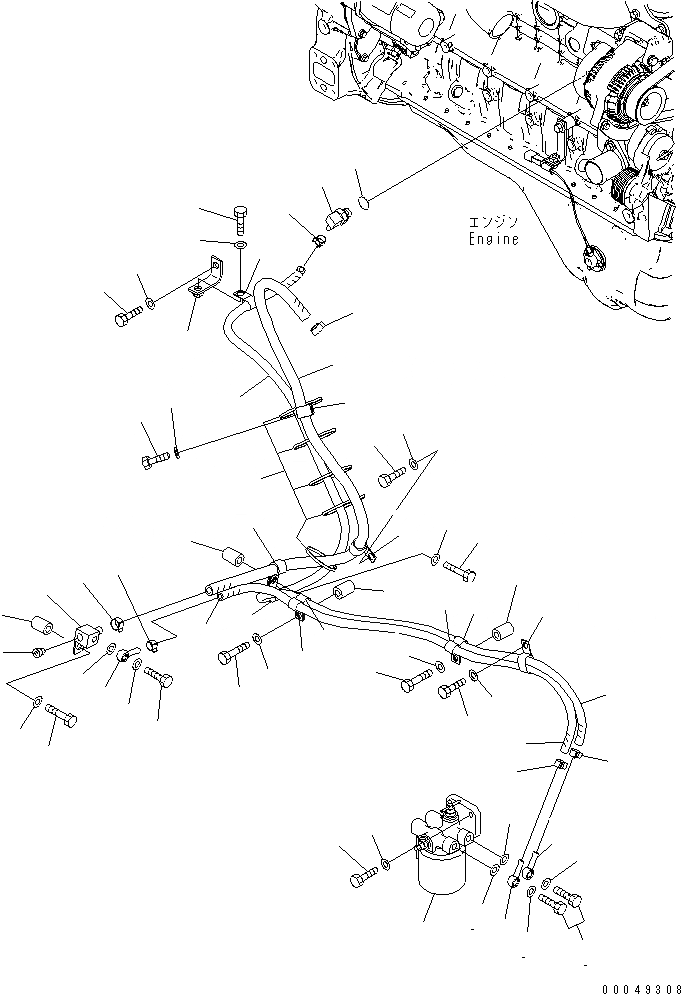 エンジン
Engine

00049308