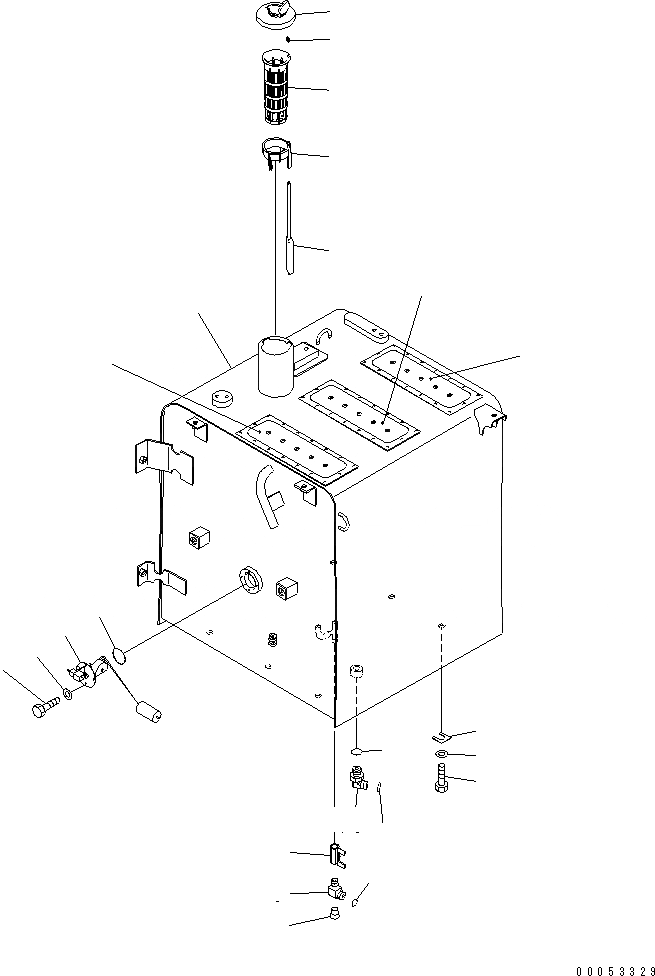 00053329