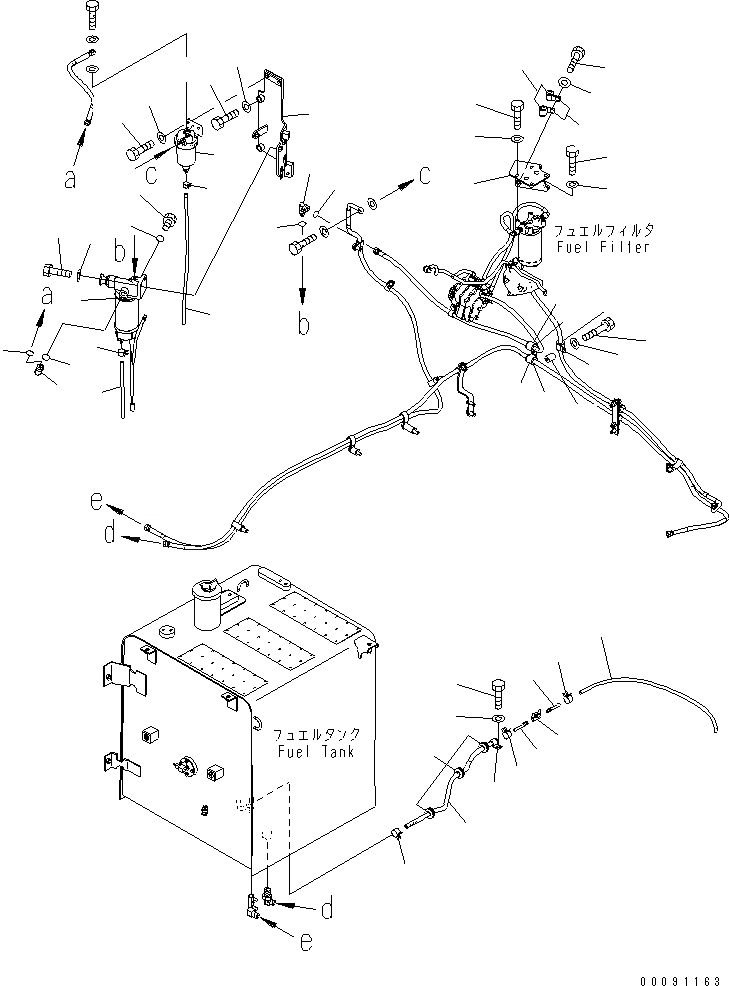 a
c
b
a
c
b
フュエルフィルタ
Fuel Filter
e
d
フュエルタンク
Fuel Tank
d
e
00091163