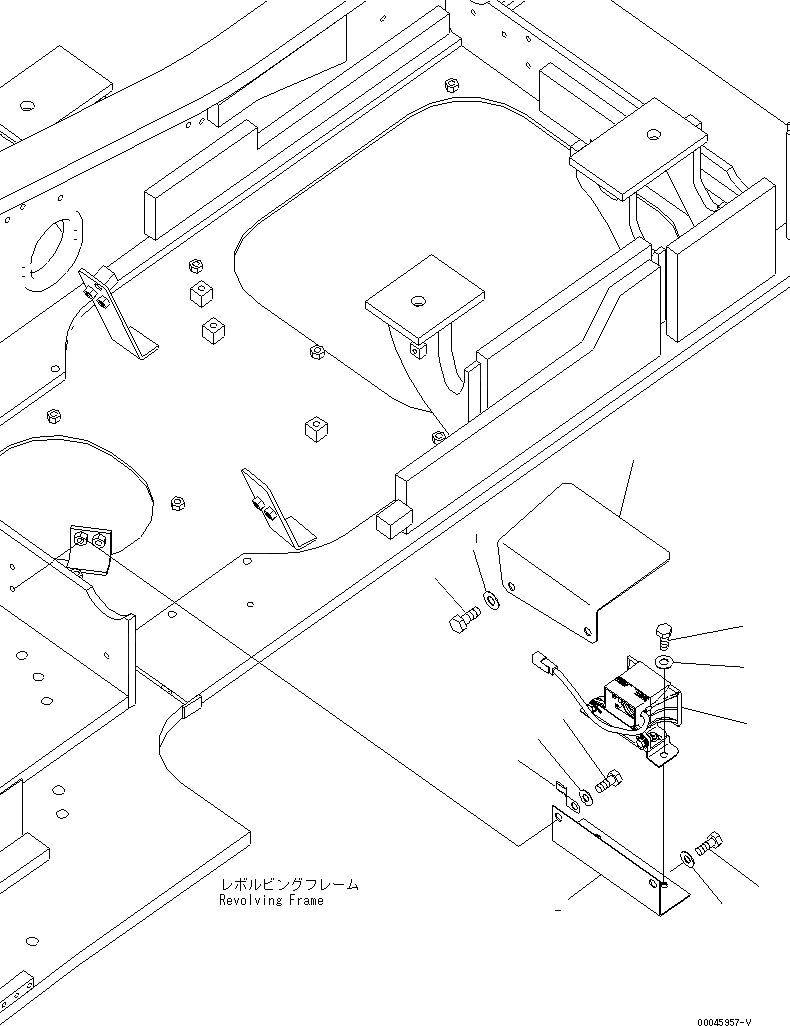 レボルビングフレーム
Revolving Frame

00045957-V