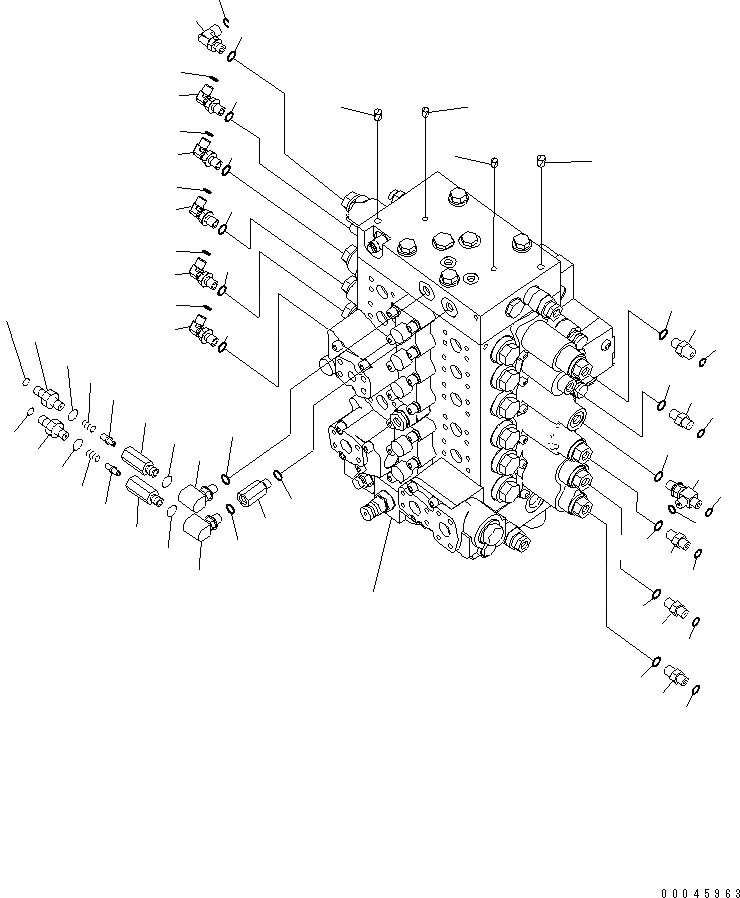 00045963