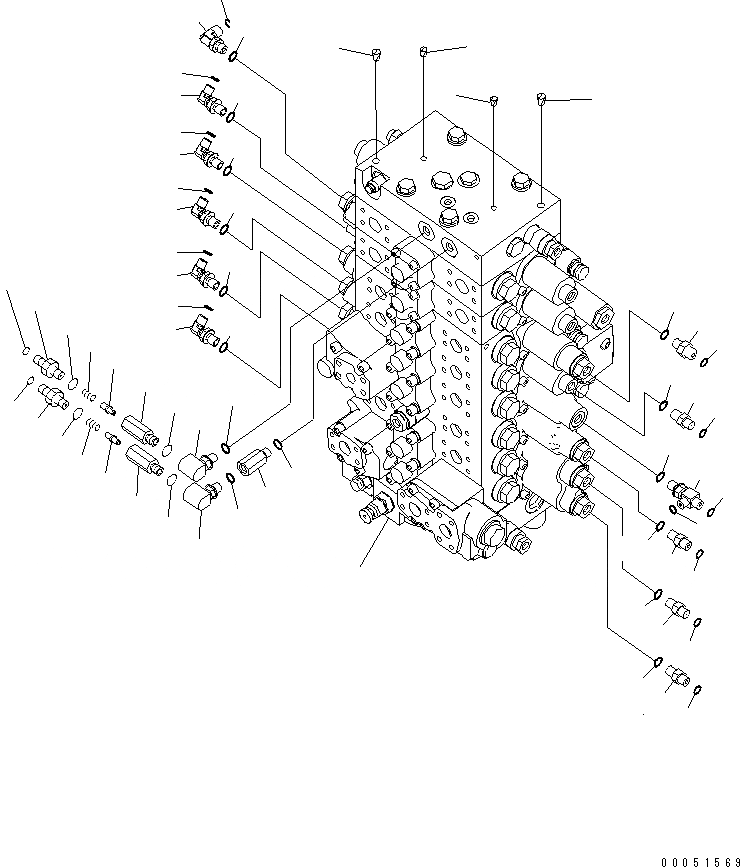 00051569