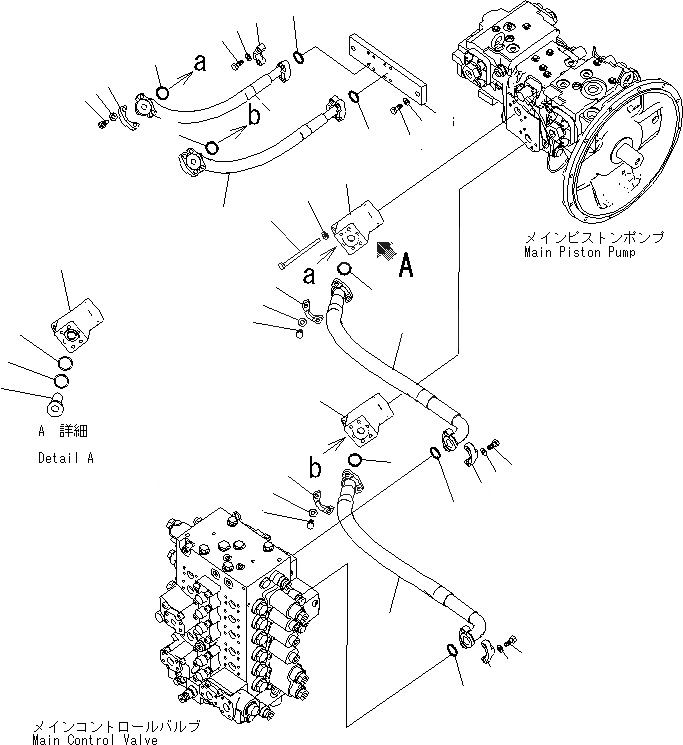 a
b
メインピストンポンプ
Main Piston Pump
a
A
A 詳細
Detail A
b
メインコントロールバルブ
Main Control Valve