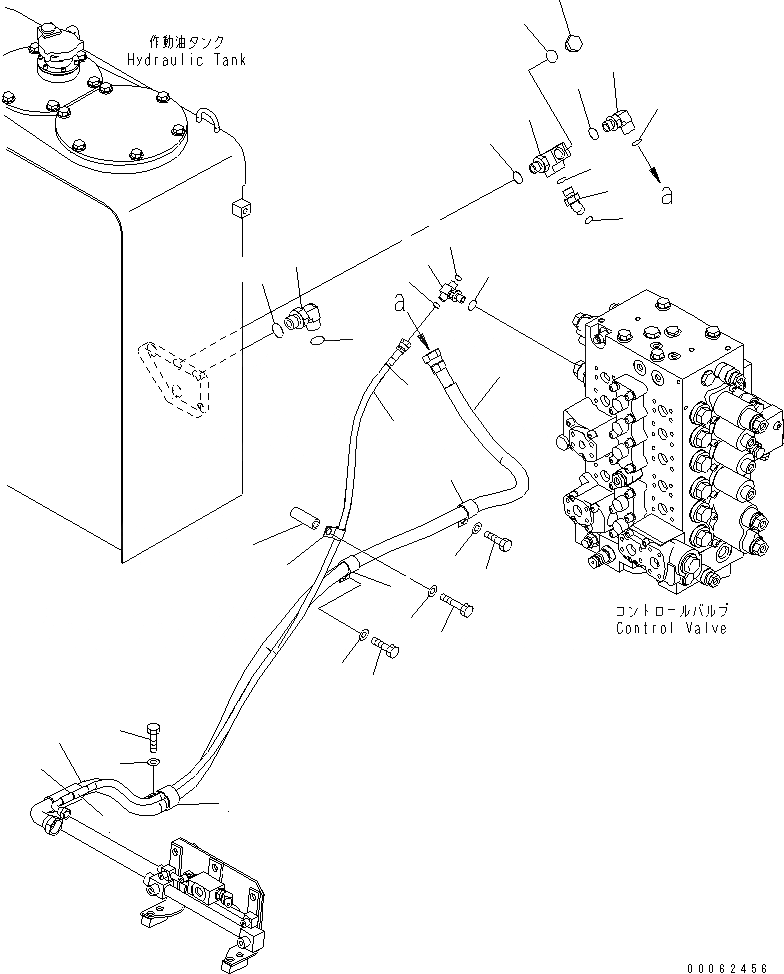 作動油タンク
Hydraulic Tank

a

a

コントロールバルブ
Control Valve

00062456