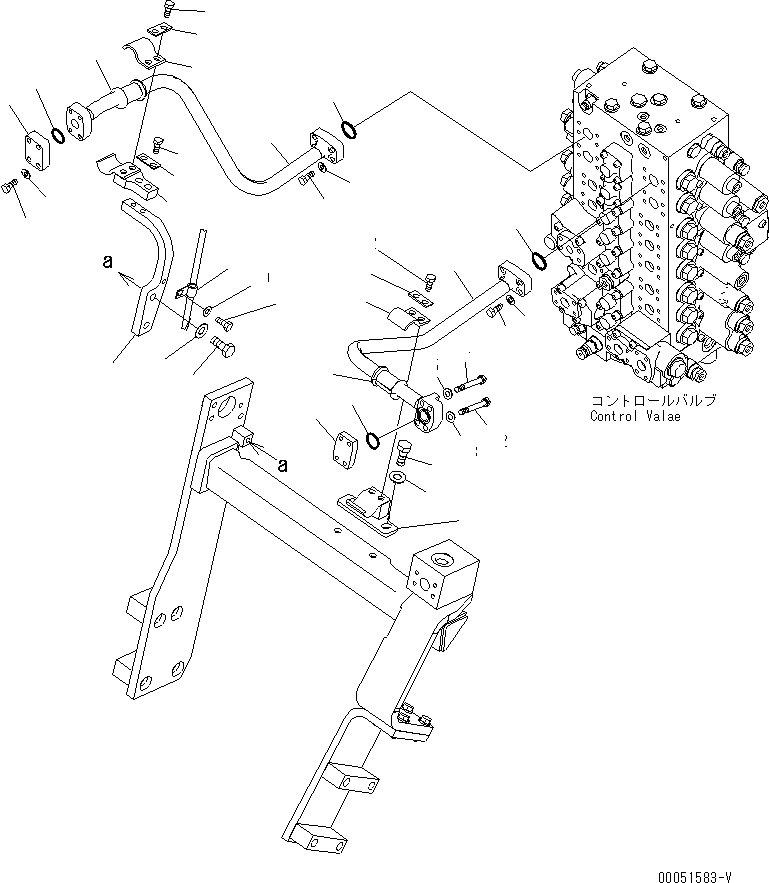 a

a

コントロールバルブ
Control Valae

00051583-V