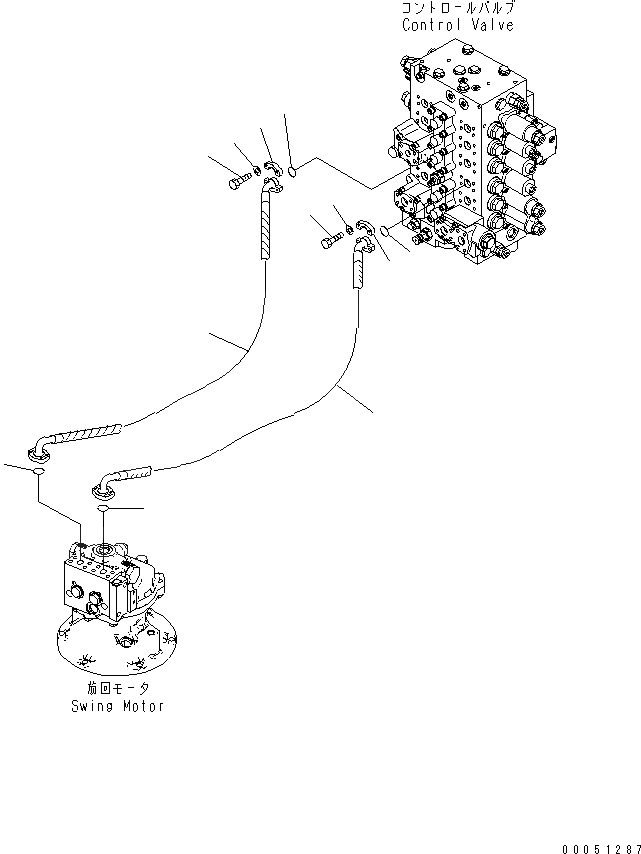 コントロールバルブ
Control Valve

旋回モータ
Swing Motor

00051287