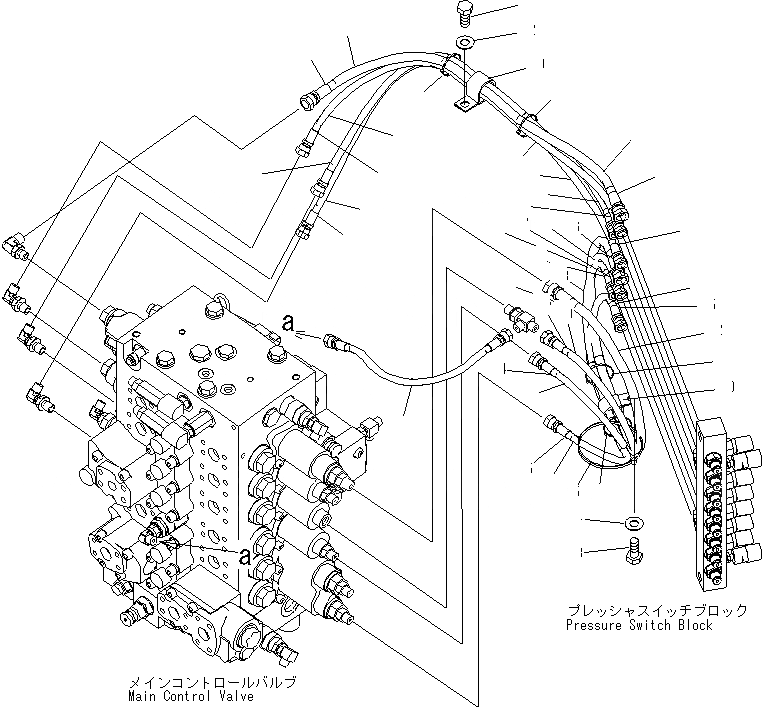 a

a

プレッシャスイッチブロック
Pressure Switch Block

メインコントロールバルブ
Main Control Valve