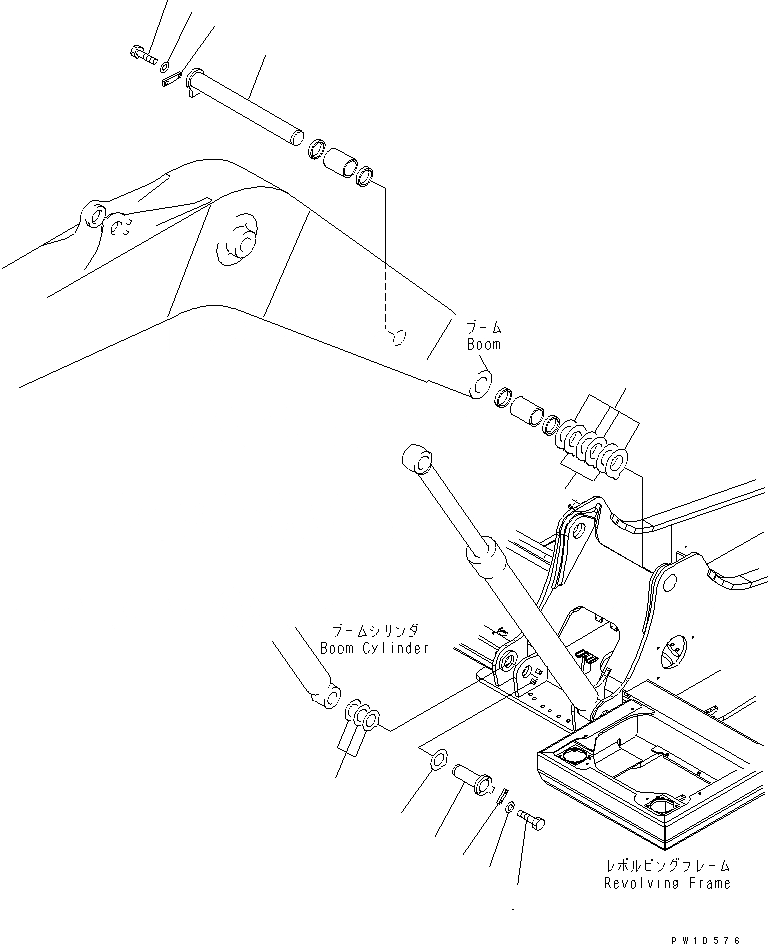 ブーム
Boom

ブームシリンダ
Boom Cylinder

レボルビングフレーム
Revolving Frame

PW10576