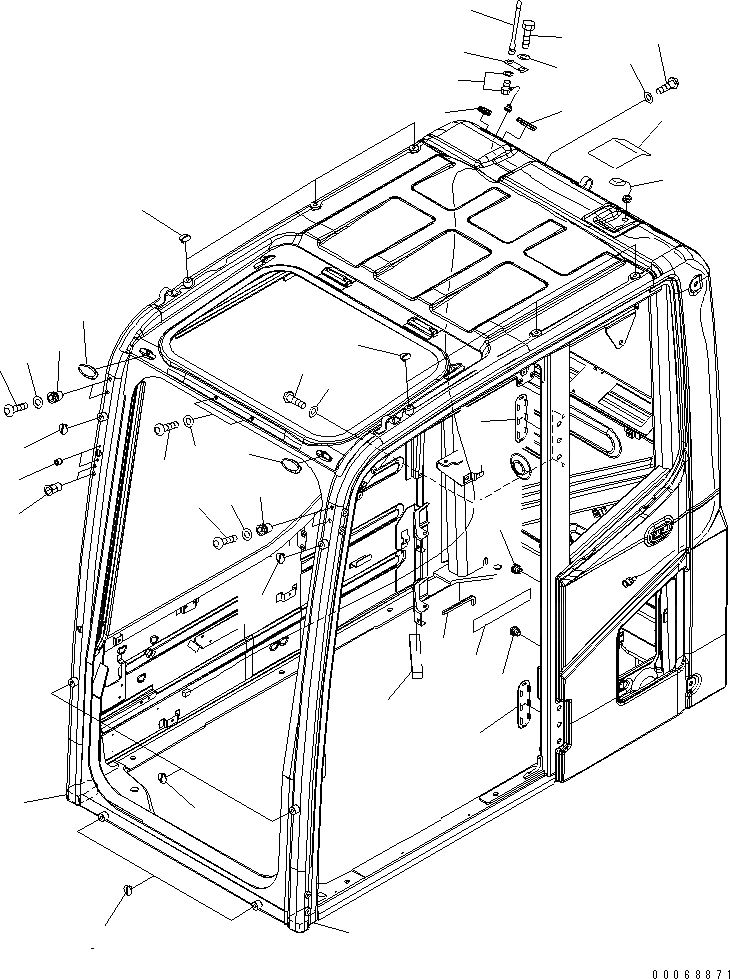 00068871