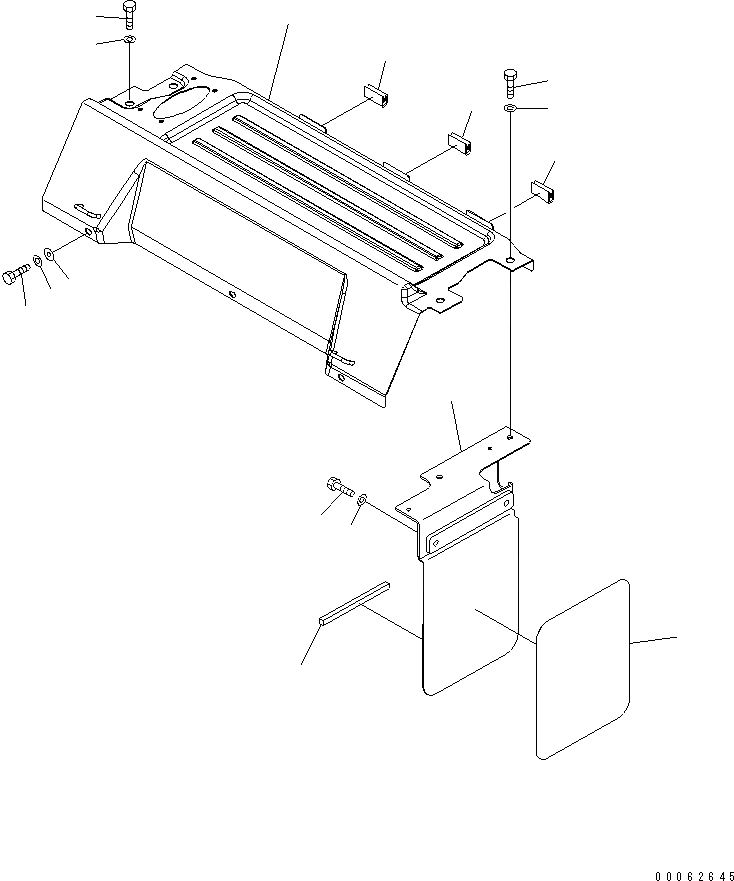 00062645