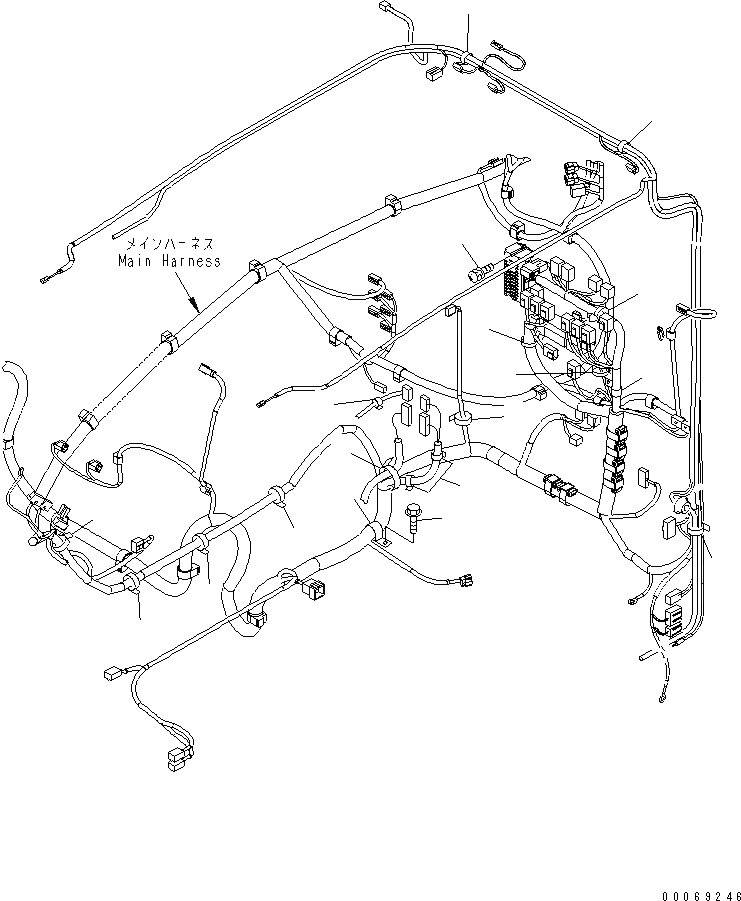 メインハーネス
Main Harness

00069246