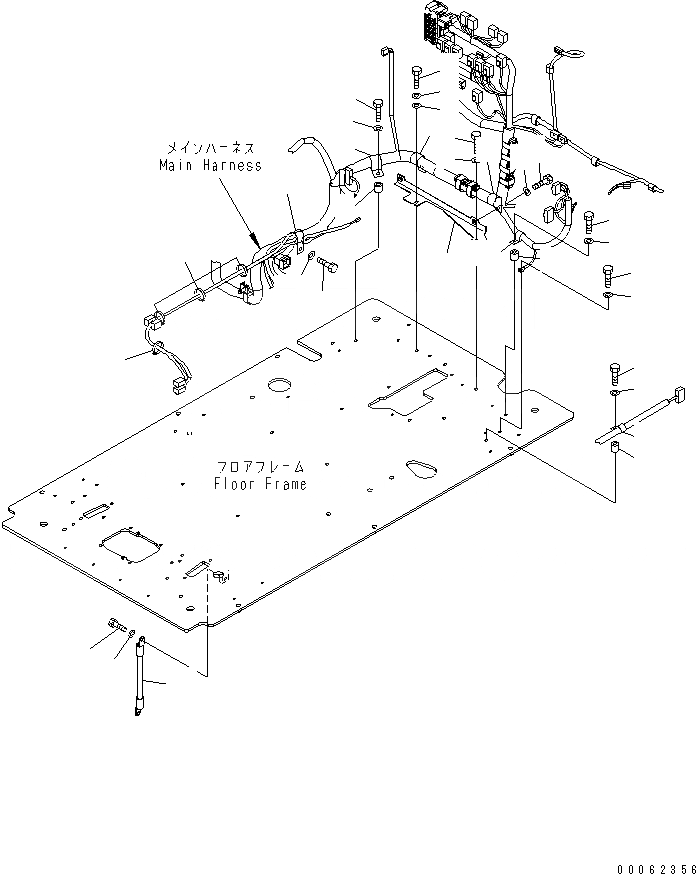 メインハーネス
Main Harness

フロアフレーム
Floor Frame

00062356