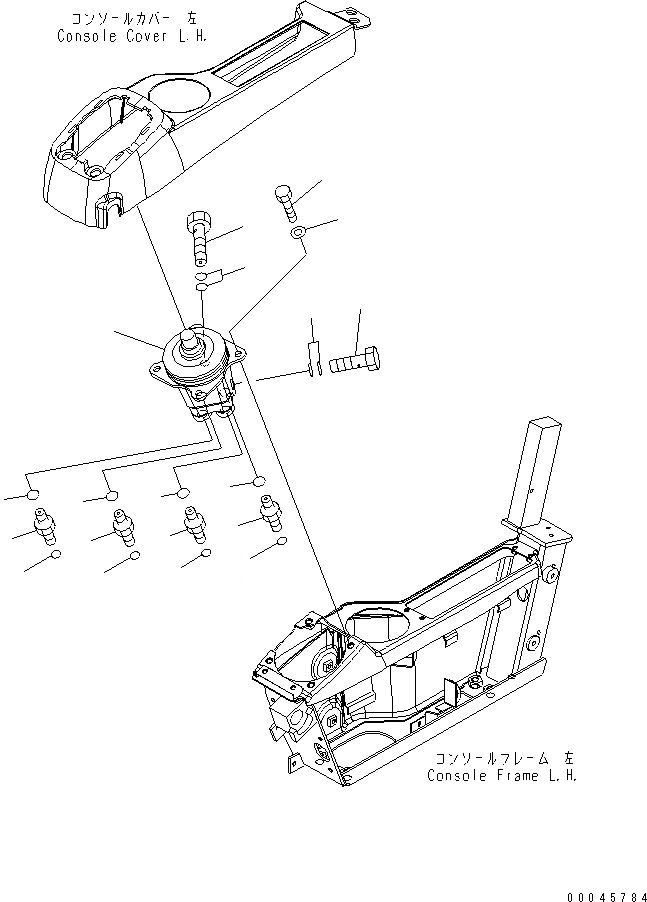 コンソールカバー 左
Console Cover L.H.

コンソールフレーム 左
Console Frame L.H.

00045784