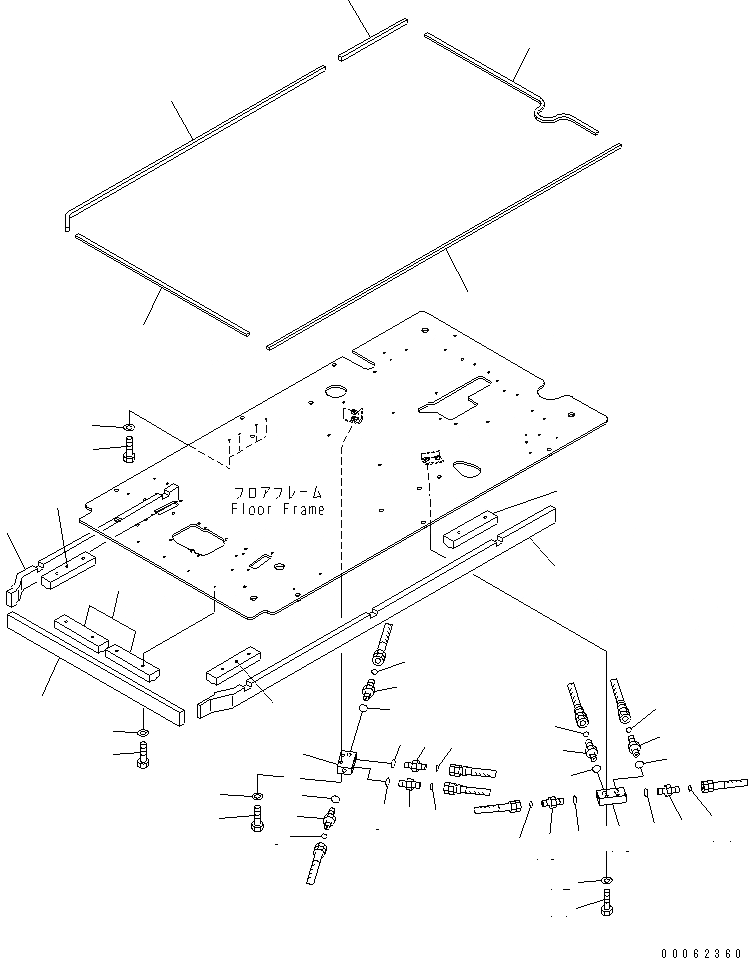 フロアフレーム
Floor Frame

00062360