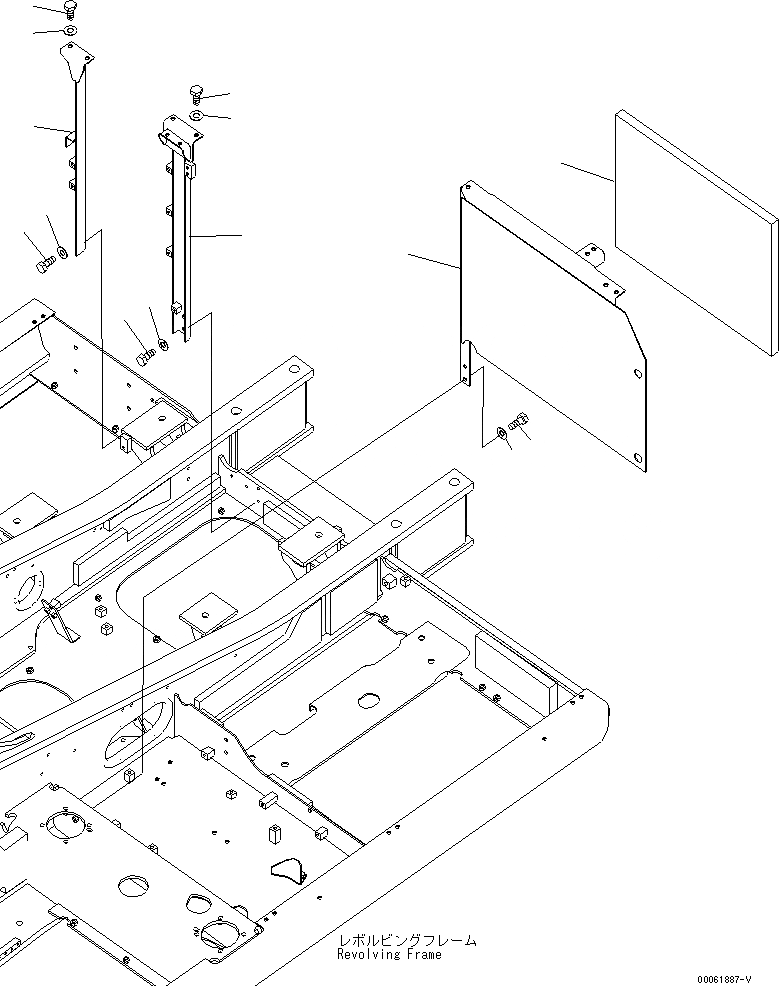 レボルビングフレーム
Revolving Frame

00061887-V