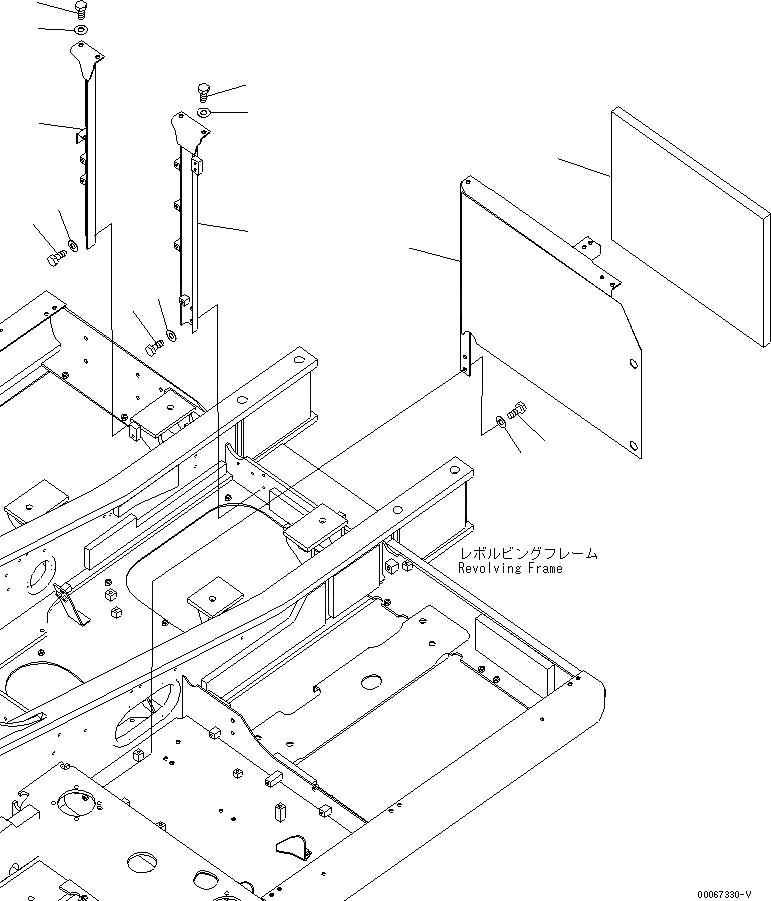 レボルビングフレーム
Revolving Frame

00067330-V