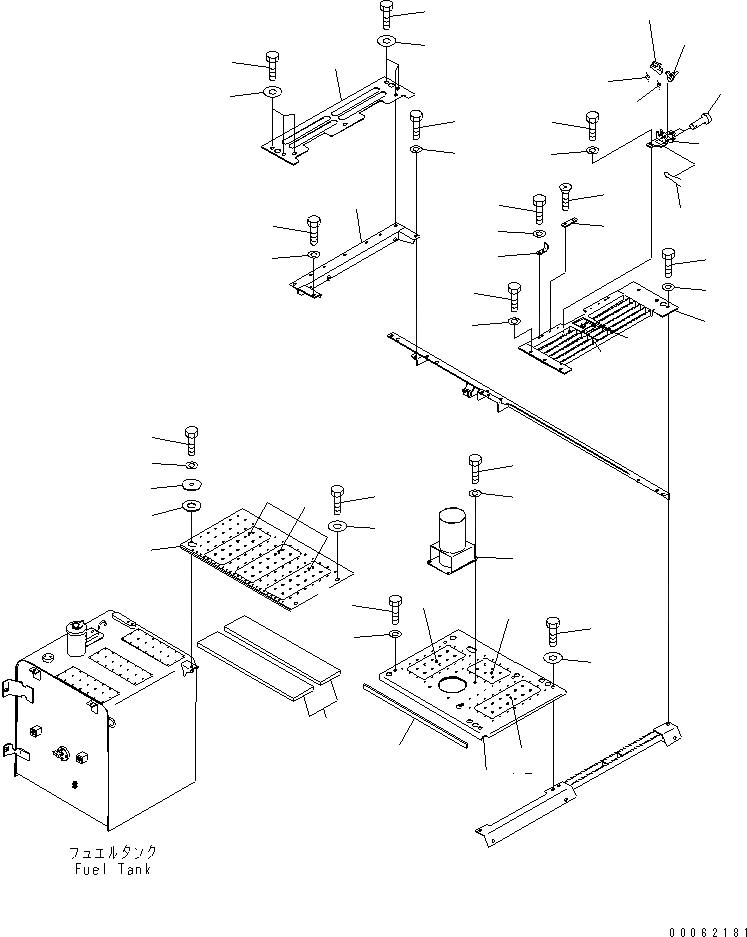 フュエルタンク
Fuel Tank

00062181