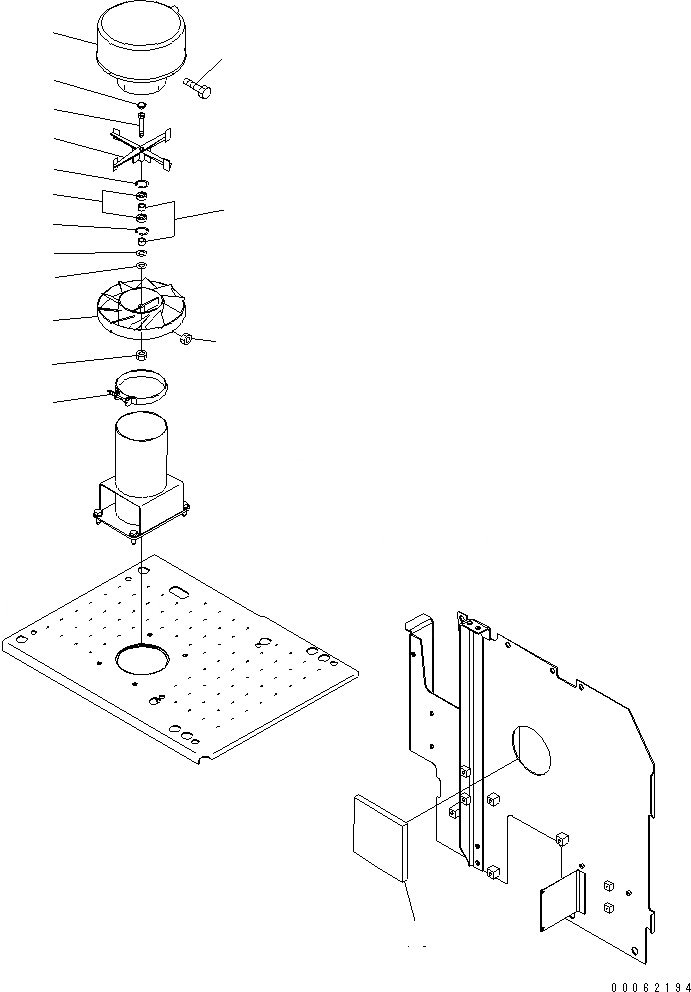 00062194