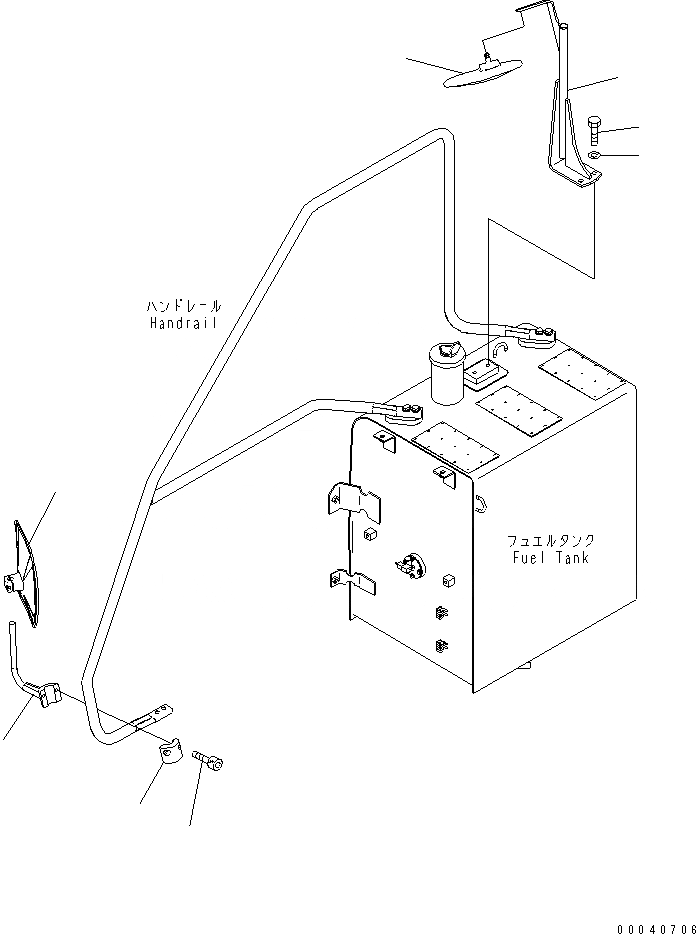 ハンドレール
Handrail

フュエルタンク
Fuel Tank

00040706