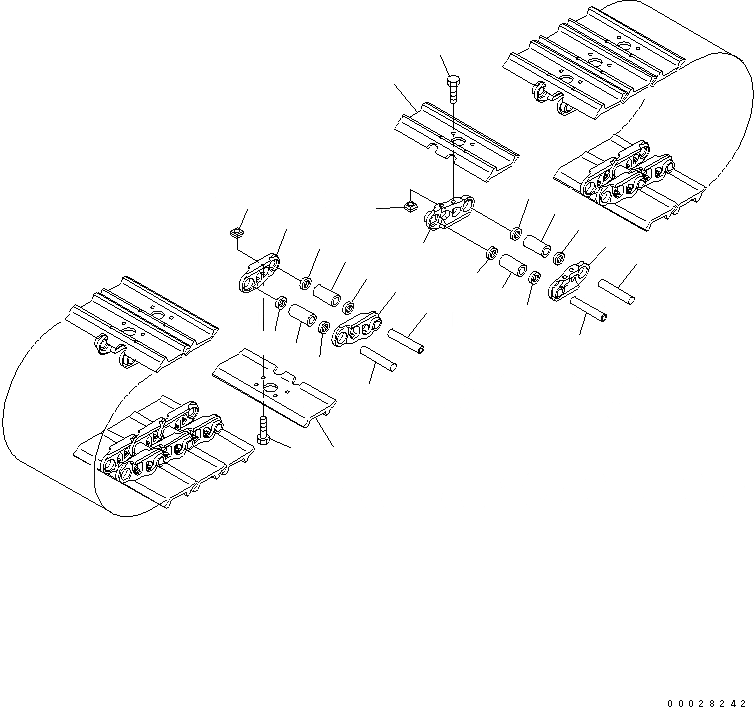 00028242