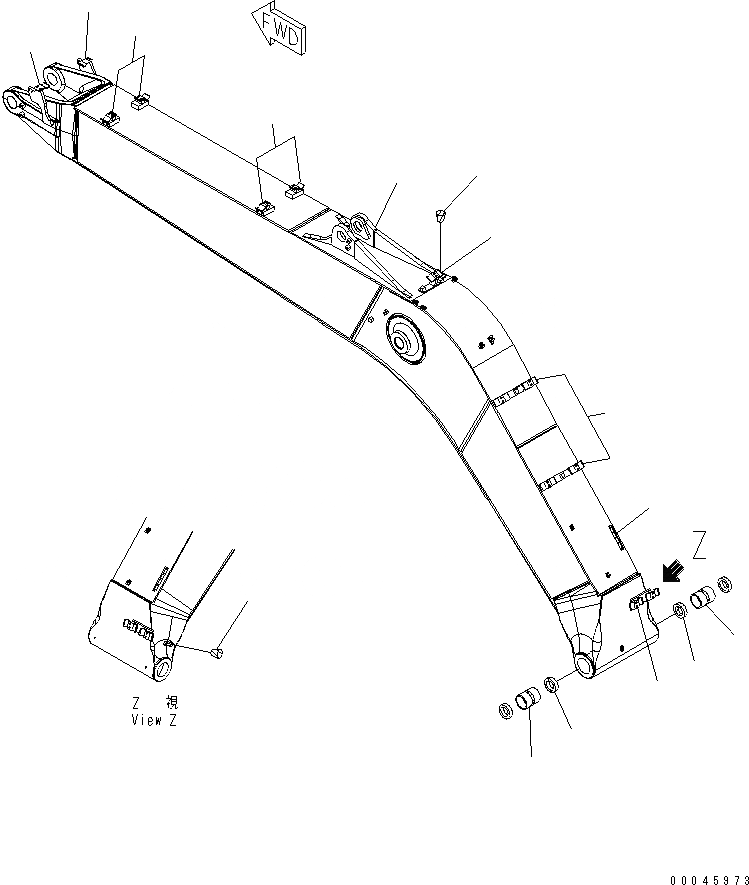 FWD

Z

Z 視
View Z

00045973