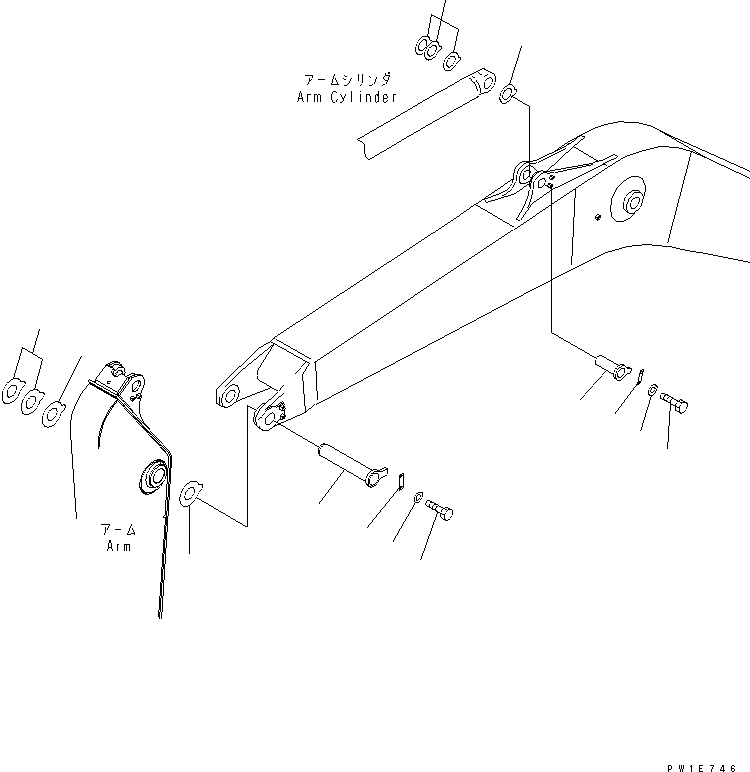 アームシリンダ
Arm Cylinder

アーム
Arm

PW1E746