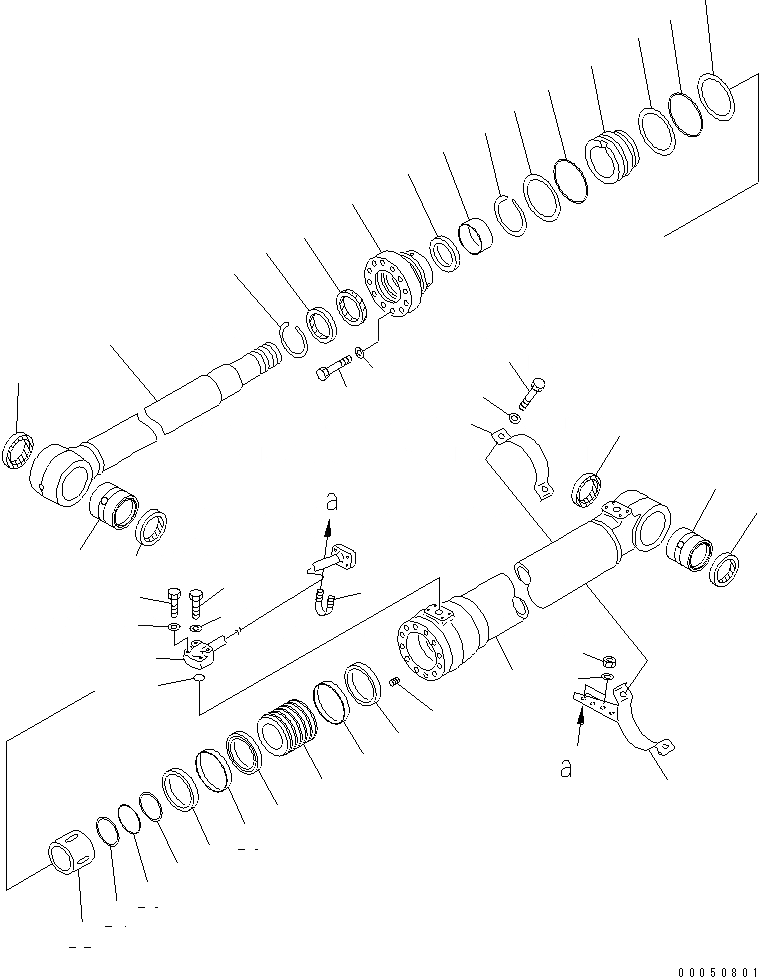 a

a

00050801