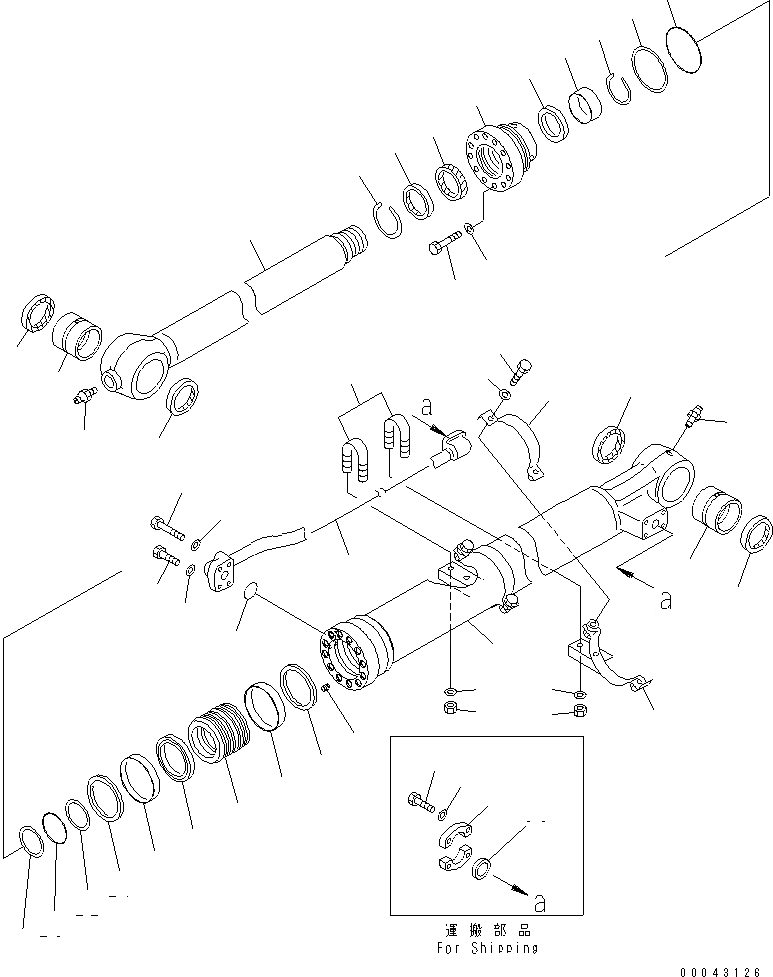 a

a

a

運搬部品
For Shipping

00043126