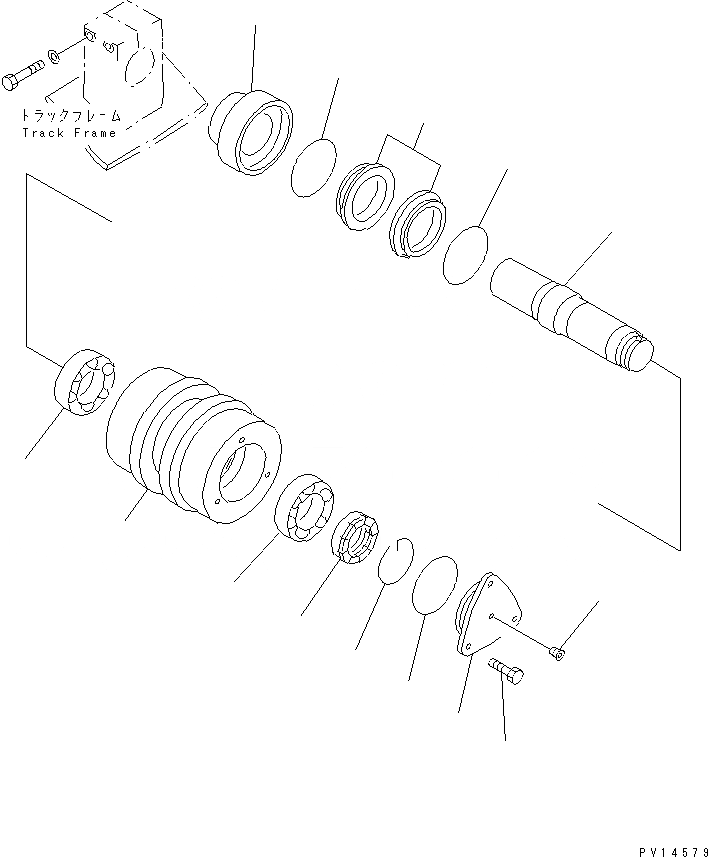 トラックフレーム
Track Frame

PV14579