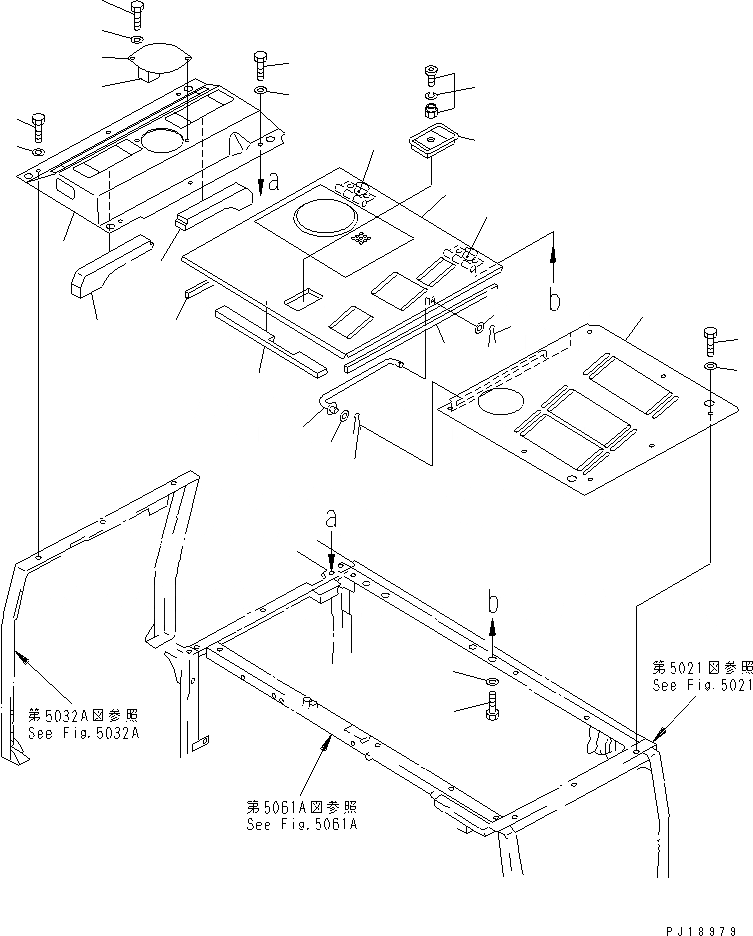 a

b

a

b

第5021図参照
See Fig.5021

第5032A図参照
See Fig.5032A

第5061A図参照
See Fig.5061A

PJ18979