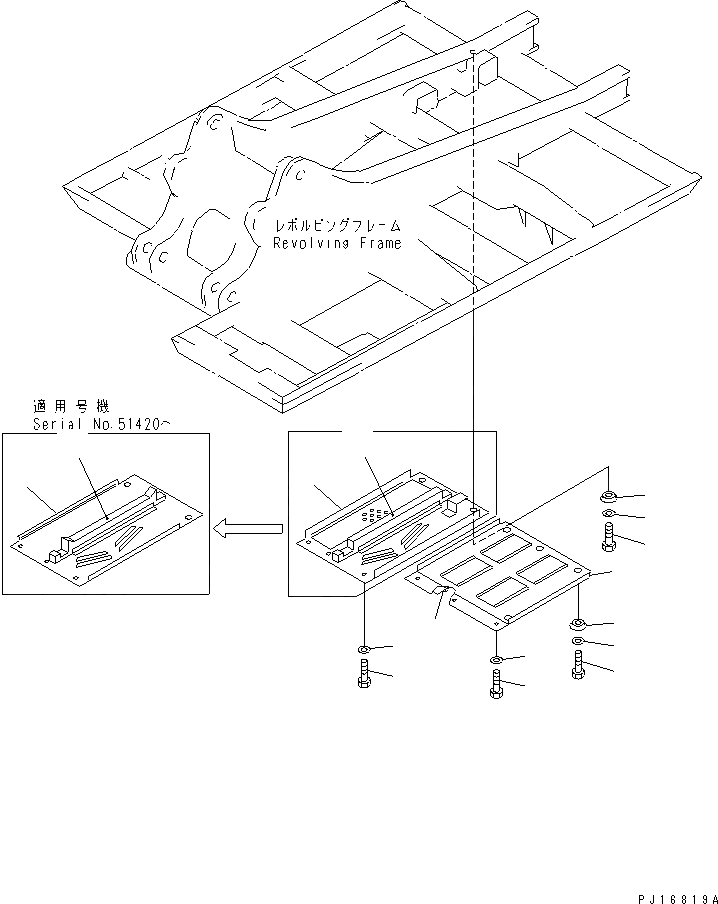 レボルビングフレーム
Revolving Frame

適用号機
Serial No.51420～

PJ16819A