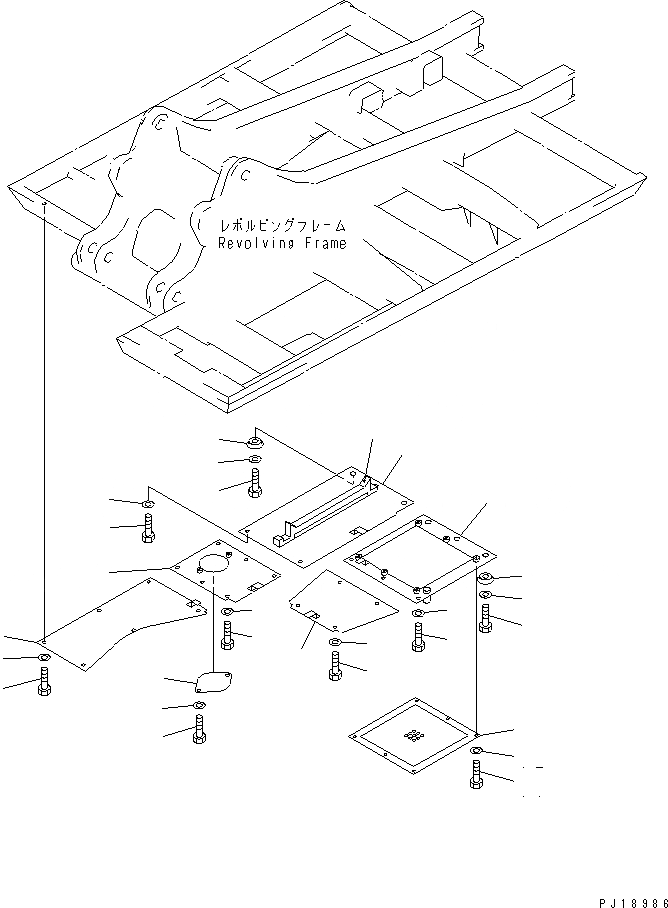 レボルビングフレーム
Revolving Frame

PJ18986