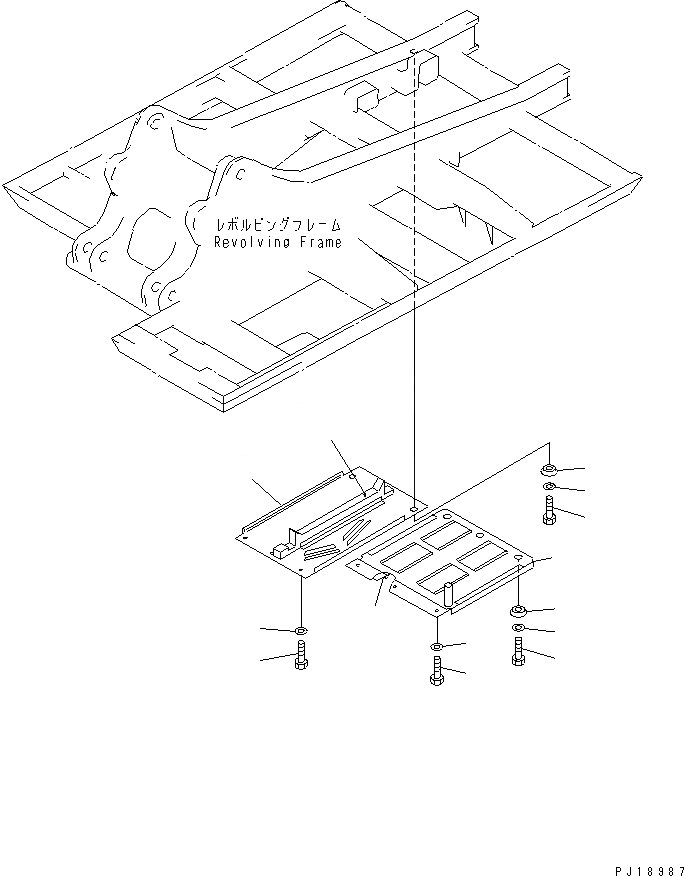 レボルビングフレーム
Revolving Frame

PJ18987